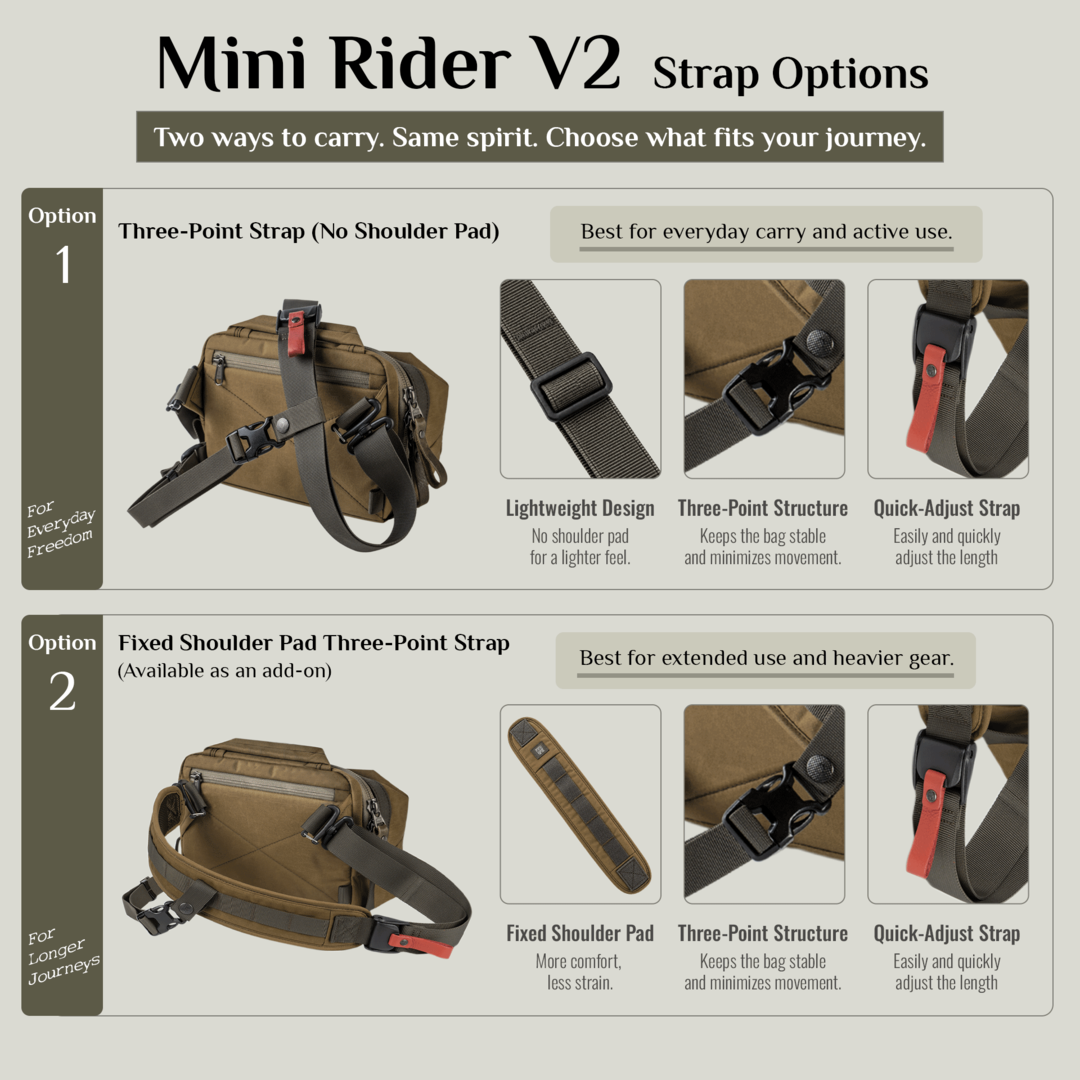 Mini Rider V2 Strap Options

Two ways to carry. Same spirit. Choose what fits your journey.

Option
1

For
Everyday
Freedom

Three-Point Strap (No Shoulder Pad)

Best for everyday carry and active use.

Lightweight Design
No shoulder pad
for a lighter feel.

Three-Point Structure
Keeps the bag stable
and minimizes movement.

Quick-Adjust Strap
Easily and quickly
adjust the length

Option
2

For
Longer
Journeys

Fixed Shoulder Pad Three-Point Strap
(Available as an add-on)

Best for extended use and heavier gear.

Fixed Shoulder Pad
More comfort,
less strain.

Three-Point Structure
Keeps the bag stable
and minimizes movement.

Quick-Adjust Strap
Easily and quickly
adjust the length